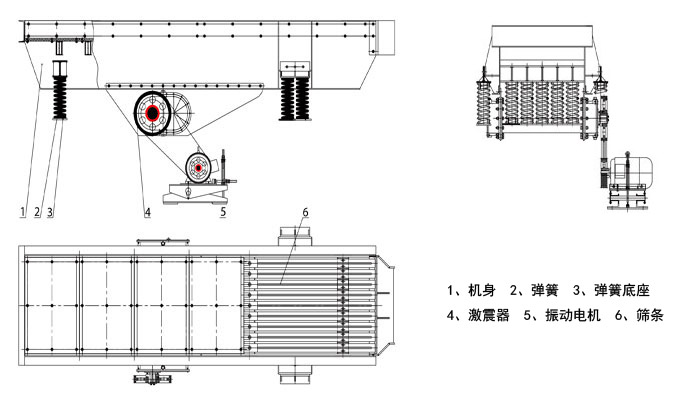 1 2 3 4 5

6

1、机身　2、弹簧　3、弹簧底座

4、激震器　5、振动电机　6、筛条